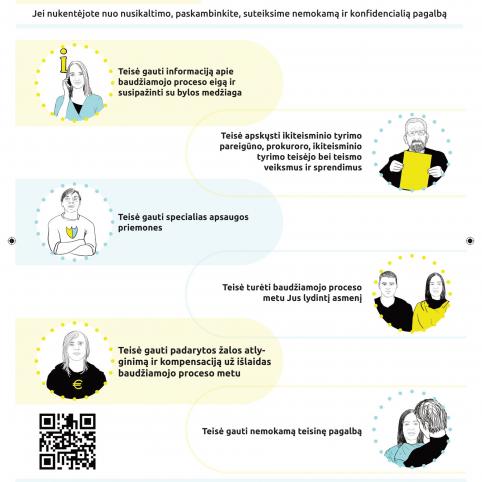 Jei nukentėjote nuo nusikaltimo, paskambinkite, suteiksime nemokamą ir konfidencialią pagalbą

Teisė gauti informaciją apie baudžiamojo proceso eigą ir susipažinti su bylos medžiaga

Teisė apskųsti ikiteisminio tyrimo pareigūno, prokuroro, ikiteisminio tyrimo teisėjo bei teismo veiksmus ir sprendimus

Teisė gauti specialias apsaugos priemones

Teisė turėti baudžiamojo proceso metu Jus lydintį asmenį

Teisė gauti padarytos žalos atlyginimą ir kompensaciją už išlaidas baudžiamojo proceso metu

Teisė gauti nemokamą teisinę pagalbą